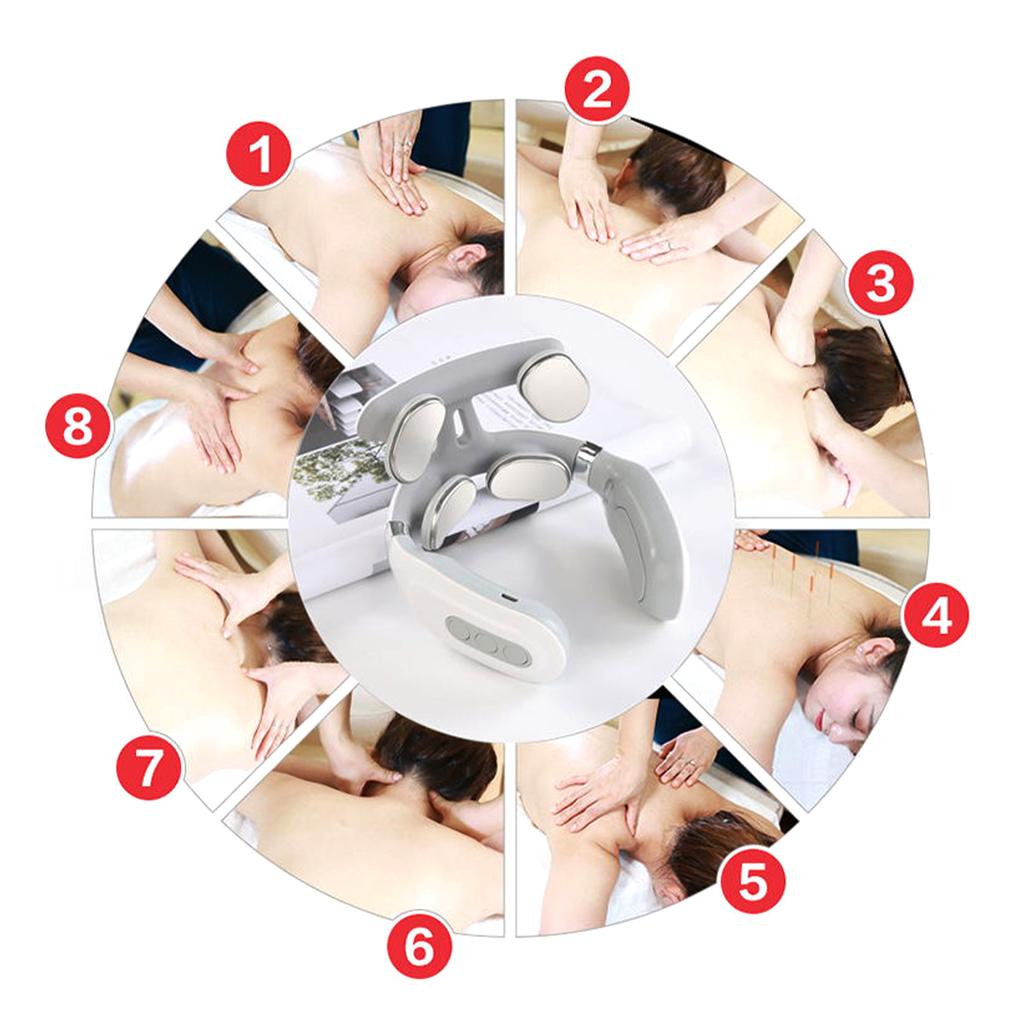 1
2
3
4
5
6
7
8